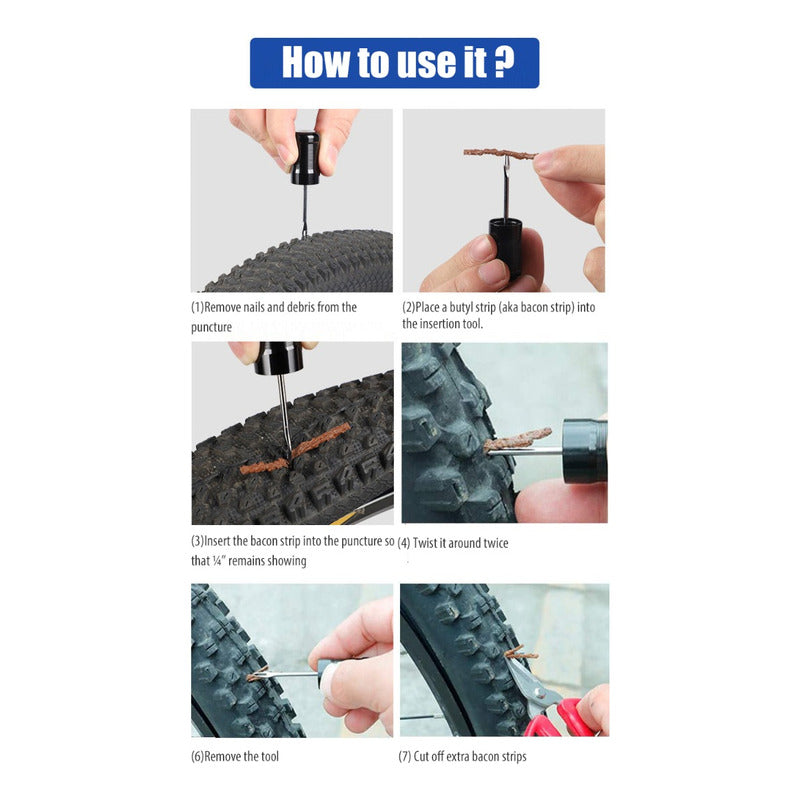 How to use it ?

(1)Remove nails and debris from the puncture

(2)Place a butyl strip (aka bacon strip) into the insertion tool.

(3)Insert the bacon strip into the puncture so that ¼" remains showing

(4) Twist it around twice

(6)Remove the tool

(7) Cut off extra bacon strips