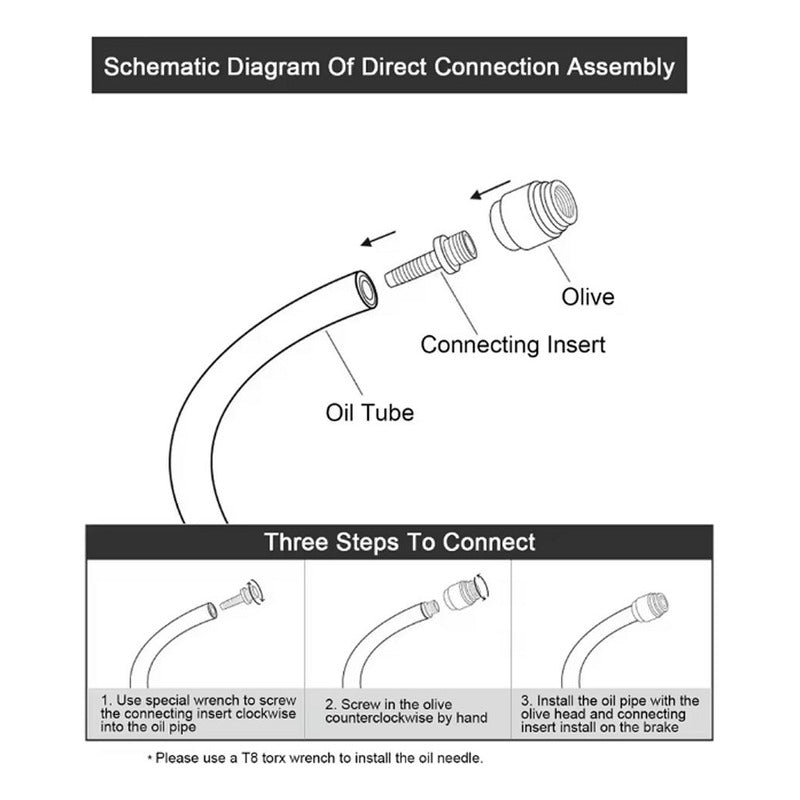 Schematic Diagram Of Direct Connection Assembly

Olive

Connecting Insert

Oil Tube

Three Steps To Connect

1. Use special wrench to screw the connecting insert clockwise into the oil pipe

2. Screw in the olive counterclockwise by hand

3. Install the oil pipe with the olive head and connecting insert install on the brake

* Please use a T8 torx wrench to install the oil needle.